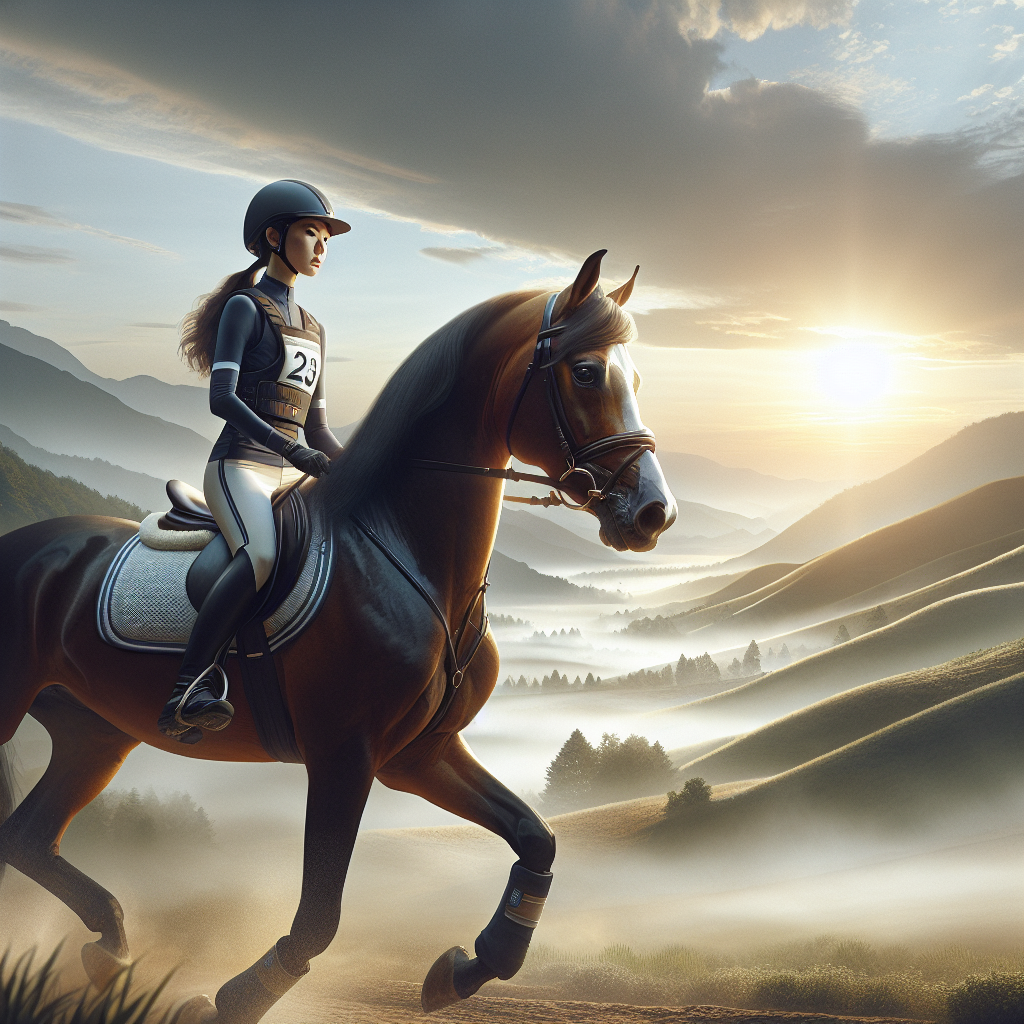 23